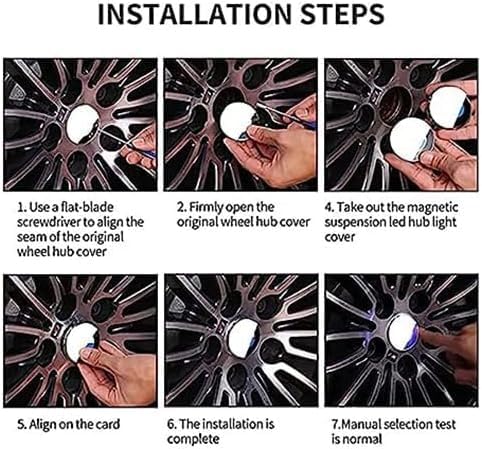 INSTALLATION STEPS

1. Use a flat-blade screwdriver to align the seam of the original wheel hub cover

2. Firmly open the original wheel hub cover

4. Take out the magnetic suspension led hub light cover

5. Align on the card

6. The installation is complete

7.Manual selection test is normal