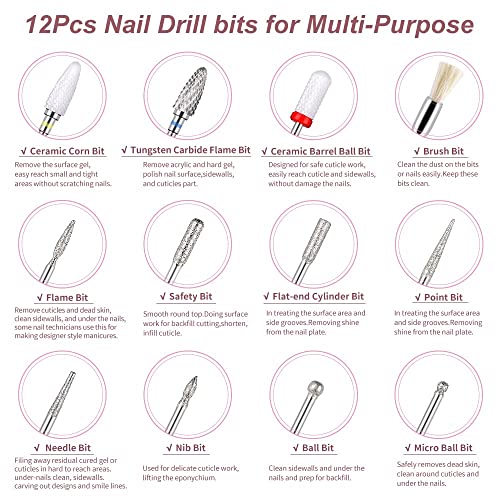 12Pcs Nail Drill bits for Multi-Purpose

√ Ceramic Corn Bit
Remove the surface gel, easy reach small and tight areas without scratching nails.

√ Tungsten Carbide Flame Bit
Remove acrylic and hard gel, polish nail surface,sidewalls, and cuticles part.

√ Ceramic Barrel Ball Bit
Designed for safe cuticle work, easily reach cuticle and sidewalls, without damage the nails.

√ Brush Bit
Clean the dust on the bits or nails easily.Keep these bits clean.

√ Flame Bit
Remove cuticles and dead skin, clean sidewalls, and under the nails, some nail technicians use this for making designer style manicures.

√ Safety Bit
Smooth round top.Doing surface work for backfill cutting,shorten, infill cuticle.

√ Flat-end Cylinder Bit
In treating the surface area and side grooves.Removing shine from the nail plate.

√ Point Bit
In treating the surface area and side grooves.Removing shine from the nail plate.

√ Needle Bit
Filing away residual cured gel or cuticles in hard to reach areas. under-nails clean, sidewalls. carving out designs and smile lines.

√ Nib Bit
Used for delicate cuticle work, lifting the eponychium.

√ Ball Bit
Clean sidewalls and under the nails and prep for backfill.

√ Micro Ball Bit
Safely removes dead skin, clean around cuticles and under the nails.