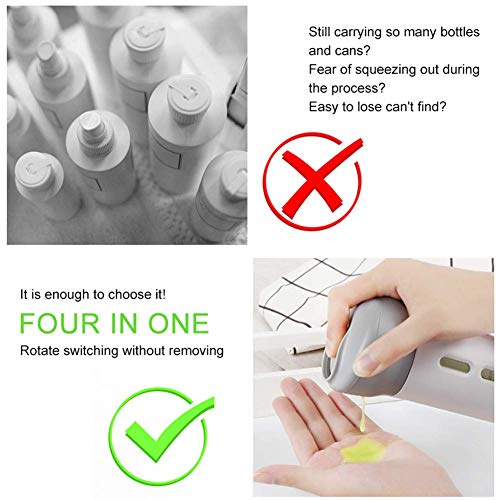 Still carrying so many bottles and cans?
Fear of squeezing out during the process?
Easy to lose can't find?

It is enough to choose it!
FOUR IN ONE
Rotate switching without removing