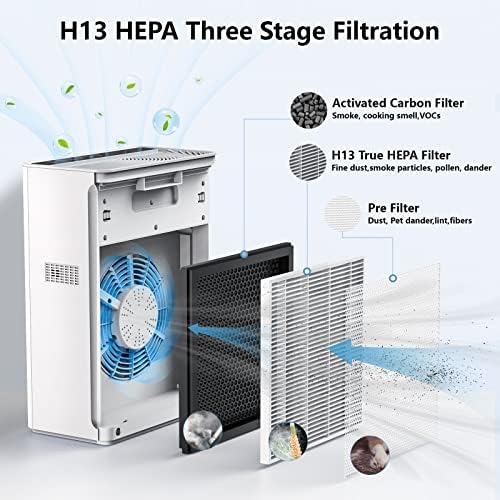 H13 HEPA Three Stage Filtration

Activated Carbon Filter
Smoke, cooking smell,VOCs

H13 True HEPA Filter
Fine dust,smoke particles, pollen, dander

Pre Filter
Dust, Pet dander,lint,fibers