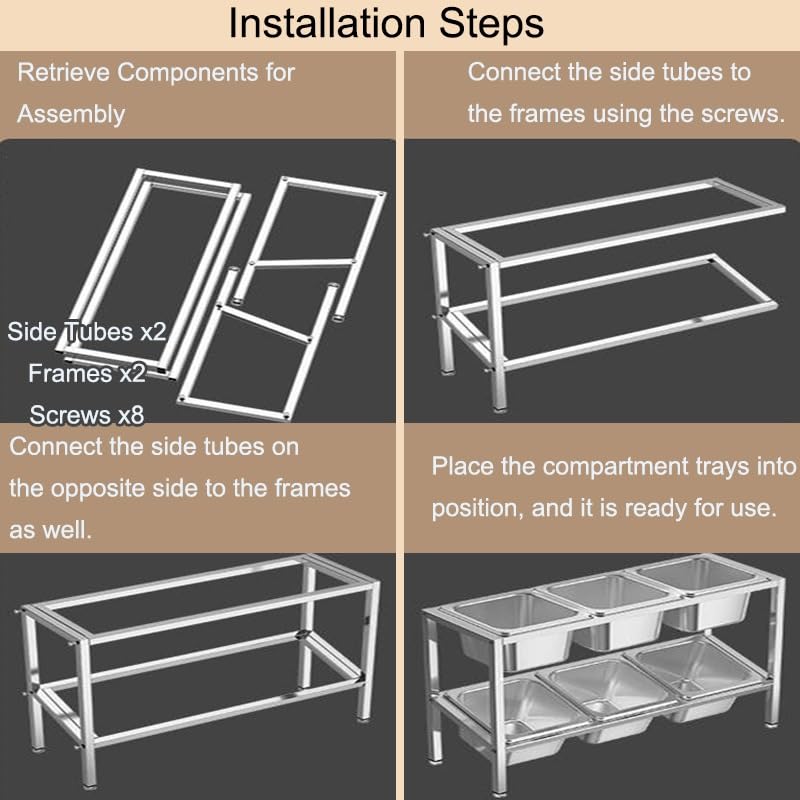 Installation Steps

Retrieve Components for Assembly

Side Tubes x2
Frames x2
Screws x8

Connect the side tubes to the frames using the screws.

Connect the side tubes on the opposite side to the frames as well.

Place the compartment trays into position, and it is ready for use.