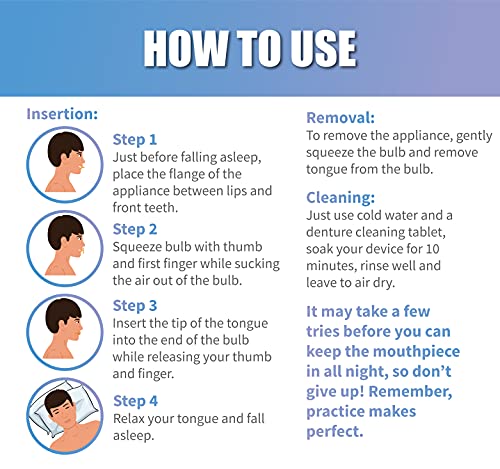 HOW TO USE

Insertion:

Step 1
Just before falling asleep, place the flange of the appliance between lips and front teeth.

Step 2
Squeeze bulb with thumb and first finger while sucking the air out of the bulb.

Step 3
Insert the tip of the tongue into the end of the bulb while releasing your thumb and finger.

Step 4
Relax your tongue and fall asleep.

Removal:
To remove the appliance, gently squeeze the bulb and remove tongue from the bulb.

Cleaning:
Just use cold water and a denture cleaning tablet, soak your device for 10 minutes, rinse well and leave to air dry.

It may take a few tries before you can keep the mouthpiece in all night, so don't give up! Remember, practice makes perfect.