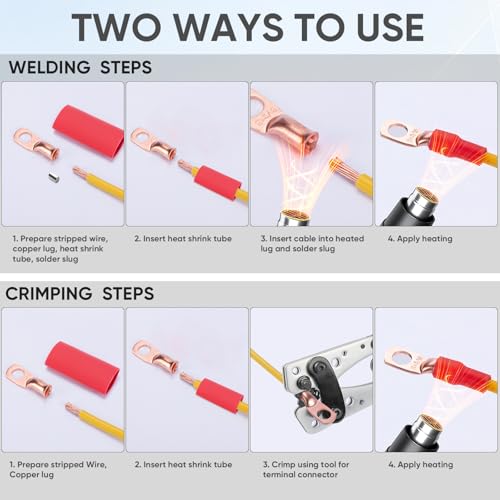 TWO WAYS TO USE

WELDING STEPS

1. Prepare stripped wire, copper lug, heat shrink tube, solder slug

2. Insert heat shrink tube

3. Insert cable into heated lug and solder slug

4. Apply heating

CRIMPING STEPS

1. Prepare stripped Wire, Copper lug

2. Insert heat shrink tube

3. Crimp using tool for terminal connector

4. Apply heating