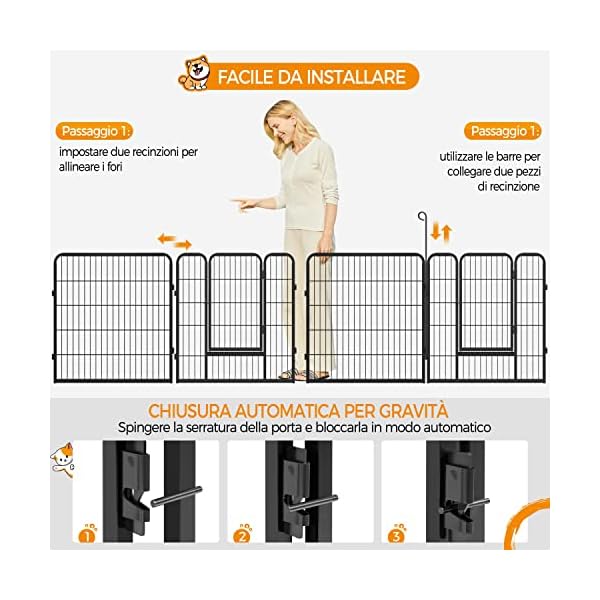 FACILE DA INSTALLARE

Passaggio 1:
impostare due recinzioni per allineare i fori

Passaggio 1:
utilizzare le barre per collegare due pezzi di recinzione

CHIUSURA AUTOMATICA PER GRAVITÀ
Spingere la serratura della porta e bloccarla in modo automatico

1

2

3