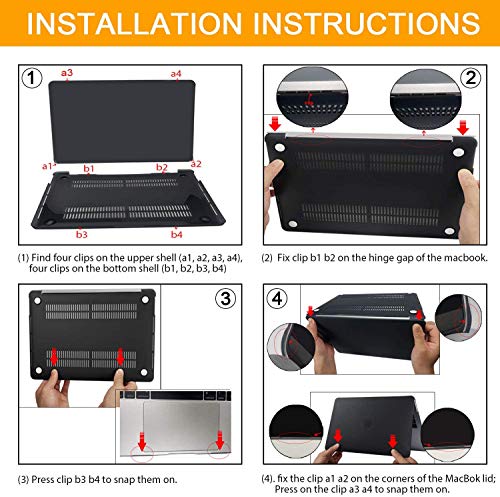 INSTALLATION INSTRUCTIONS

1
a3
a4
a1
b1
b2
a2
b3
b4

(1) Find four clips on the upper shell (a1, a2, a3, a4), four clips on the bottom shell (b1, b2, b3, b4)

2

(2) Fix clip b1 b2 on the hinge gap of the macbook.

3

(3) Press clip b3 b4 to snap them on.

4

(4). fix the clip a1 a2 on the corners of the MacBok lid; Press on the clip a3 a4 to snap them on.