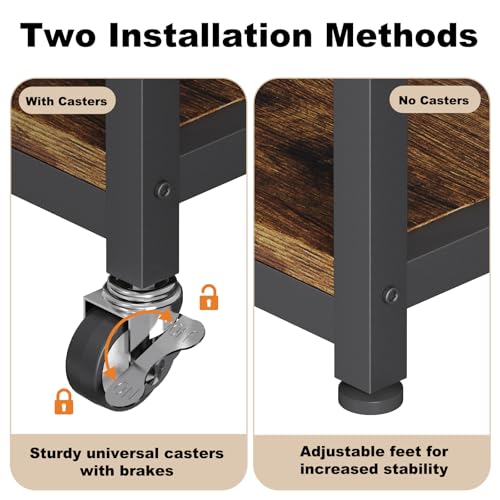 Two Installation Methods

With Casters

Sturdy universal casters with brakes

No Casters

Adjustable feet for increased stability