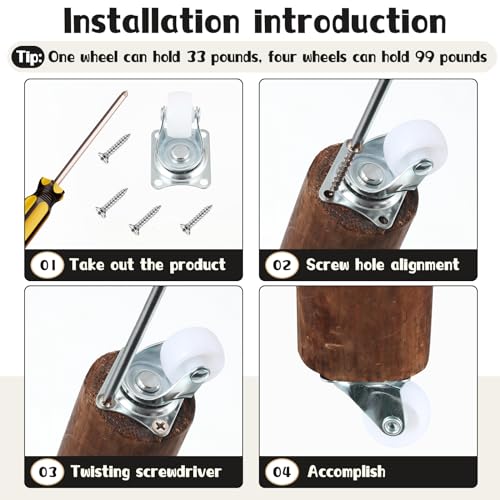 Installation introduction

Tip: One wheel can hold 33 pounds, four wheels can hold 99 pounds

01 Take out the product

02 Screw hole alignment

03 Twisting screwdriver

04 Accomplish