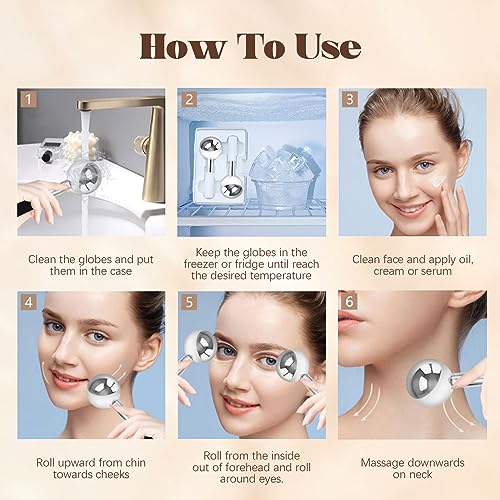 How To Use

1

Clean the globes and put them in the case

2

Keep the globes in the freezer or fridge until reach the desired temperature

3

Clean face and apply oil, cream or serum

4

Roll upward from chin towards cheeks

5

Roll from the inside out of forehead and roll around eyes.

6

Massage downwards on neck