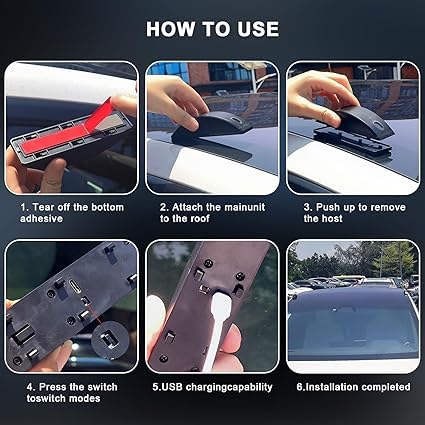 HOW TO USE

1. Tear off the bottom adhesive

2. Attach the mainunit to the roof

3. Push up to remove the host

4. Press the switch toswitch modes

5.USB chargingcapability

6.Installation completed