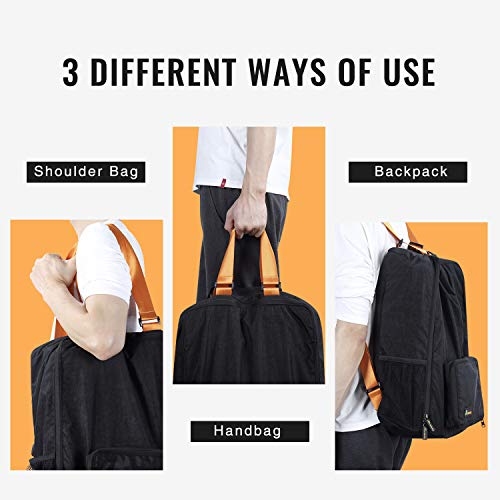 3 DIFFERENT WAYS OF USE

Shoulder Bag

Backpack

Handbag