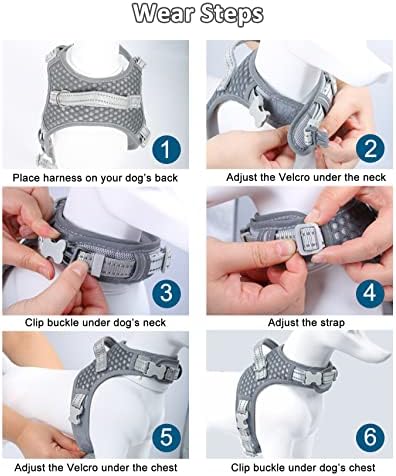 Wear Steps

1
Place harness on your dog's back

2
Adjust the Velcro under the neck

3
Clip buckle under dog's neck

4
Adjust the strap

5
Adjust the Velcro under the chest

6
Clip buckle under dog's chest