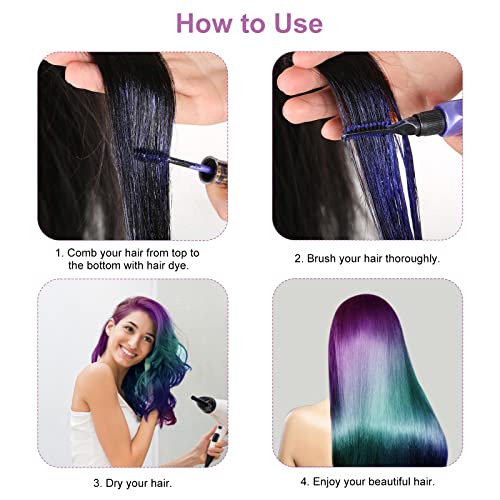 How to Use

1. Comb your hair from top to the bottom with hair dye.

2. Brush your hair thoroughly.

3. Dry your hair.

4. Enjoy your beautiful hair.