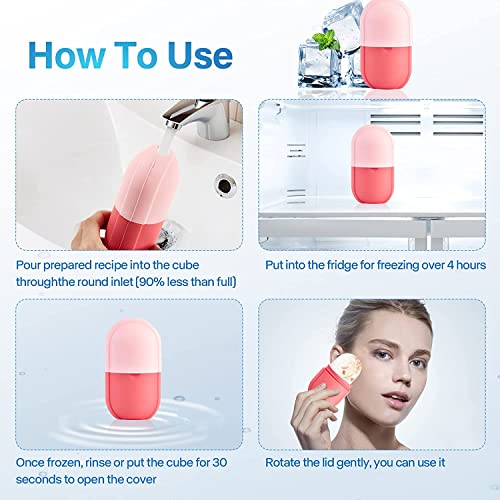 How To Use

Pour prepared recipe into the cube throughthe round inlet (90% less than full)

Put into the fridge for freezing over 4 hours

Once frozen, rinse or put the cube for 30 seconds to open the cover

Rotate the lid gently, you can use it