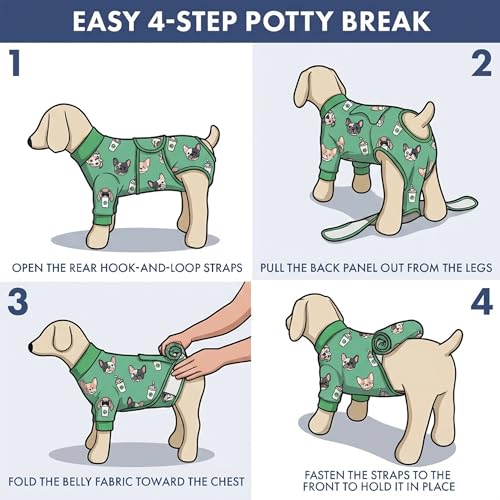 EASY 4-STEP POTTY BREAK

1

OPEN THE REAR HOOK-AND-LOOP STRAPS

2

PULL THE BACK PANEL OUT FROM THE LEGS

3

FOLD THE BELLY FABRIC TOWARD THE CHEST

4

FASTEN THE STRAPS TO THE FRONT TO HOLD IT IN PLACE