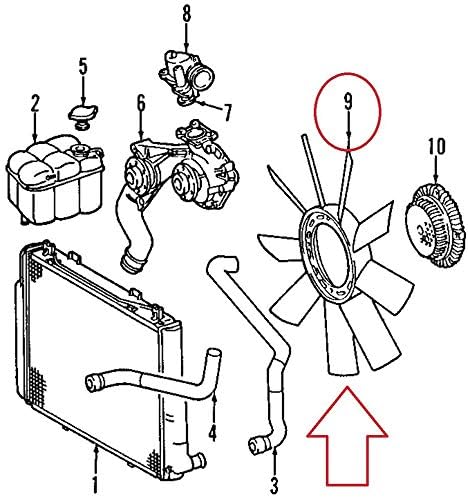 8
5
2
6
7
9
10
4
1
3