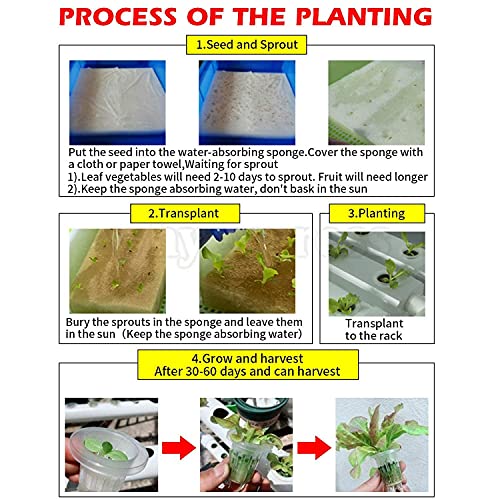 PROCESS OF THE PLANTING

1.Seed and Sprout

Put the seed into the water-absorbing sponge.Cover the sponge with a cloth or paper towel,Waiting for sprout
1).Leaf vegetables will need 2-10 days to sprout. Fruit will need longer
2).Keep the sponge absorbing water, don't bask in the sun

2.Transplant

Bury the sprouts in the sponge and leave them in the sun（Keep the sponge absorbing water)

3.Planting

Transplant to the rack

4.Grow and harvest
After 30-60 days and can harvest