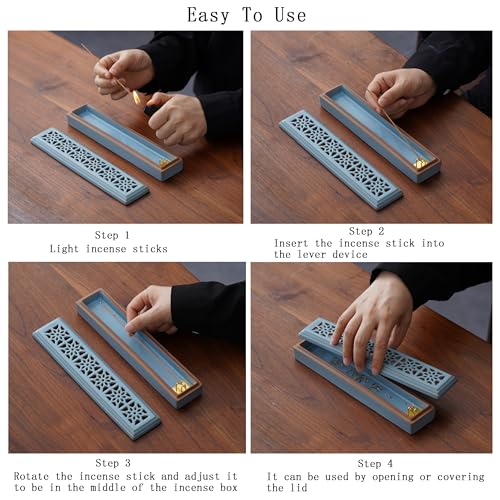 Easy To Use

Step 1
Light incense sticks

Step 2
Insert the incense stick into the lever device

Step 3
Rotate the incense stick and adjust it to be in the middle of the incense box

Step 4
It can be used by opening or covering the lid