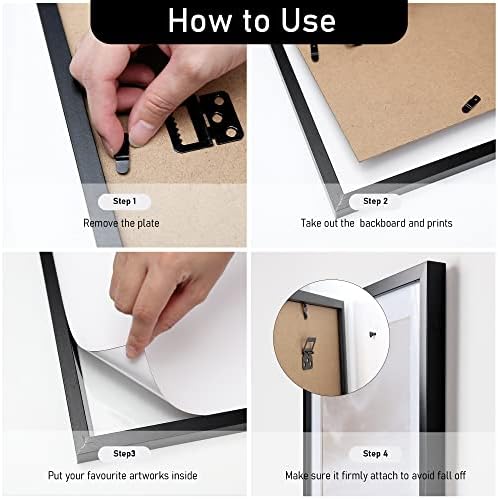 How to Use

Step 1
Remove the plate

Step 2
Take out the  backboard and prints

Step3
Put your favourite artworks inside

Step 4
Make sure it firmly attach to avoid fall off