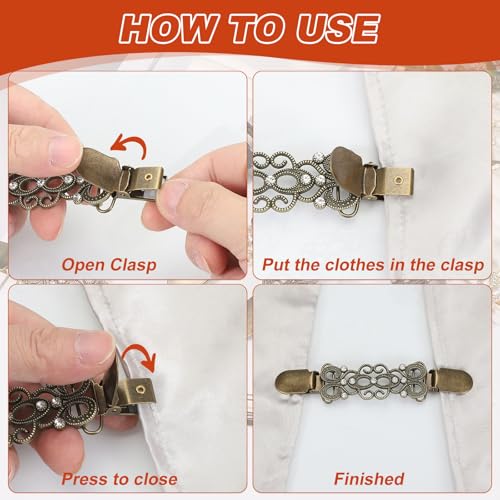 HOW TO USE

Open Clasp

Put the clothes in the clasp

Press to close

Finished