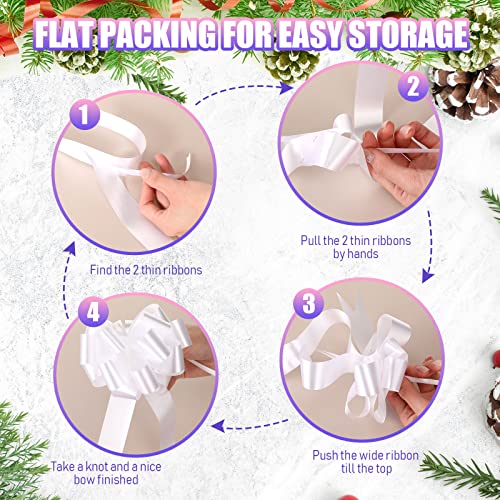 FLAT PACKING FOR EASY STORAGE

1

Find the 2 thin ribbons

2

Pull the 2 thin ribbons by hands

3

Push the wide ribbon till the top

4

Take a knot and a nice bow finished