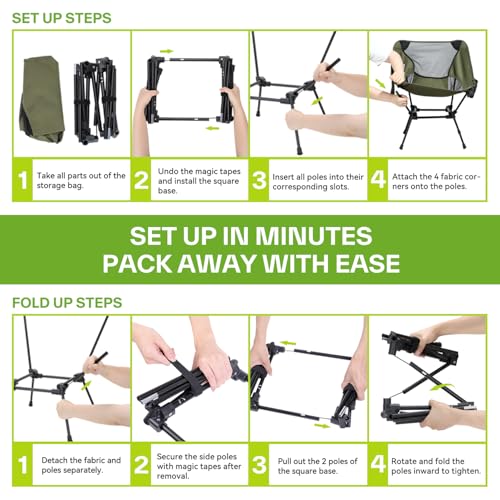 SET UP STEPS

1 Take all parts out of the storage bag.

2 Undo the magic tapes and install the square base.

3 Insert all poles into their corresponding slots.

4 Attach the 4 fabric corners onto the poles.

SET UP IN MINUTES
PACK AWAY WITH EASE

FOLD UP STEPS

1 Detach the fabric and poles separately.

2 Secure the side poles with magic tapes after removal.

3 Pull out the 2 poles of the square base.

4 Rotate and fold the poles inward to tighten.