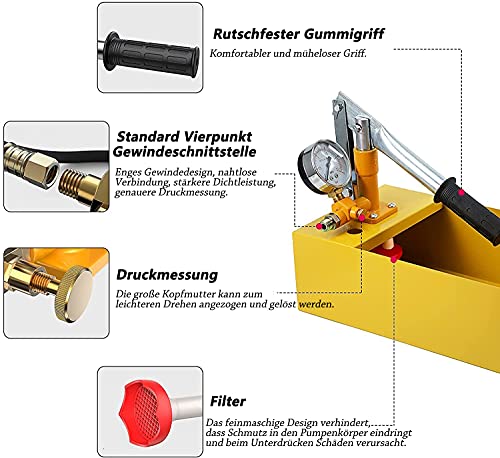 Rutschfester Gummigriff

Komfortabler und müheloser Griff.

Standard Vierpunkt Gewindeschnittstelle

Enges Gewindedesign, nahtlose Verbindung, stärkere Dichtleistung, genauere Druckmessung.

Druckmessung

Die große Kopfmutter kann zum leichteren Drehen angezogen und gelöst werden.

Filter

Das feinmaschige Design verhindert, dass Schmutz in den Pumpenkörper eindringt und beim Unterdrücken Schäden verursacht.