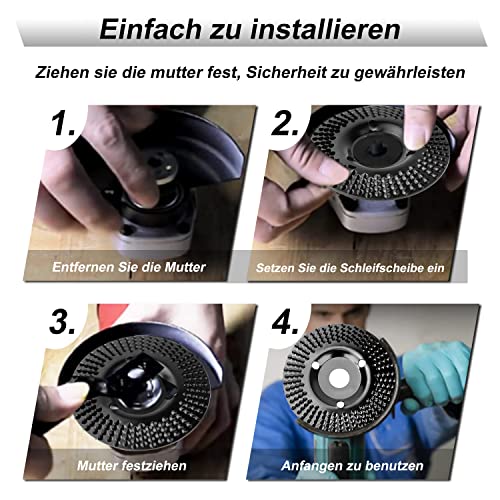 Einfach zu installieren

Ziehen sie die mutter fest, Sicherheit zu gewährleisten

1.

Entfernen Sie die Mutter

2.

Setzen Sie die Schleifscheibe ein

3.

Mutter festziehen

4.

Anfangen zu benutzen