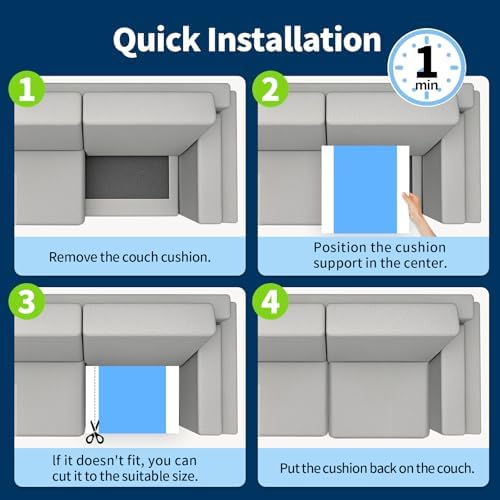 Quick Installation

1
min

1
Remove the couch cushion.

2
Position the cushion support in the center.

3
If it doesn't fit, you can cut it to the suitable size.

4
Put the cushion back on the couch.