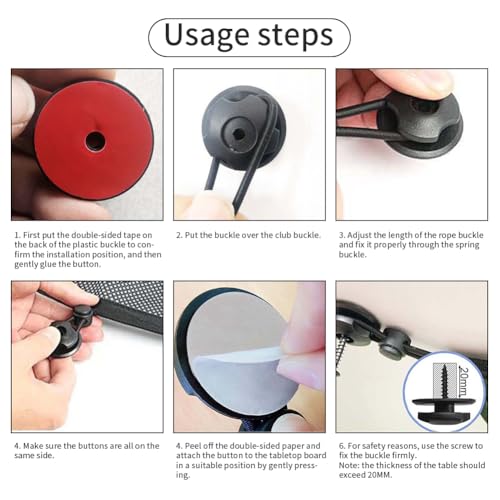 Usage steps

1. First put the double-sided tape on the back of the plastic buckle to confirm the installation position, and then gently glue the button.

2. Put the buckle over the club buckle.

3. Adjust the length of the rope buckle and fix it properly through the spring buckle.

4. Make sure the buttons are all on the same side.

4. Peel off the double-sided paper and attach the button to the tabletop board in a suitable position by gently pressing.

20mm

6. For safety reasons, use the screw to fix the buckle firmly.
Note: the thickness of the table should exceed 20MM.