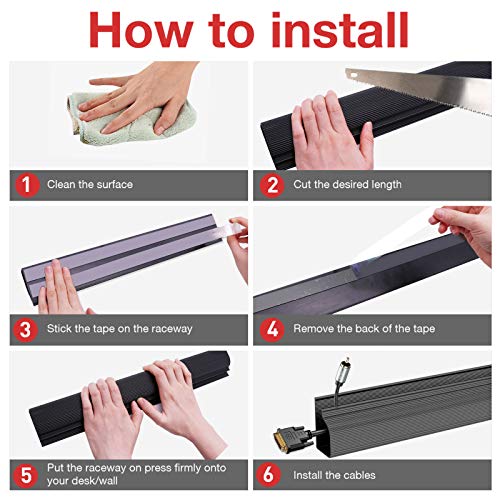 How to install

1 Clean the surface

2 Cut the desired length

3 Stick the tape on the raceway

4 Remove the back of the tape

5 Put the raceway on press firmly onto your desk/wall

6 Install the cables