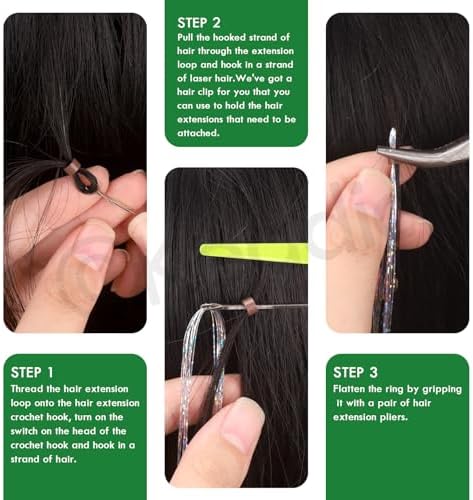 STEP 1
Thread the hair extension loop onto the hair extension crochet hook, turn on the switch on the head of the crochet hook and hook in a strand of hair.

STEP 2
Pull the hooked strand of hair through the extension loop and hook in a strand of laser hair.We've got a hair clip for you that you can use to hold the hair extensions that need to be attached.

STEP 3
Flatten the ring by gripping it with a pair of hair extension pliers.