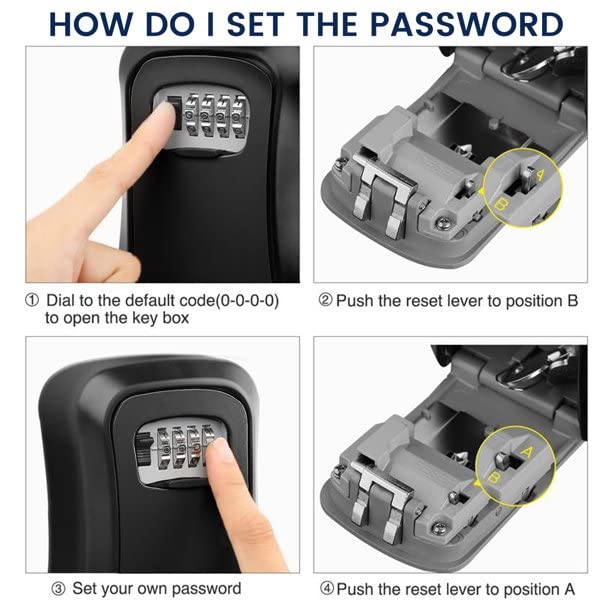 HOW DO I SET THE PASSWORD

A
B

① Dial to the default code(0-0-0-0) to open the key box

② Push the reset lever to position B

A
B

③ Set your own password

④ Push the reset lever to position A