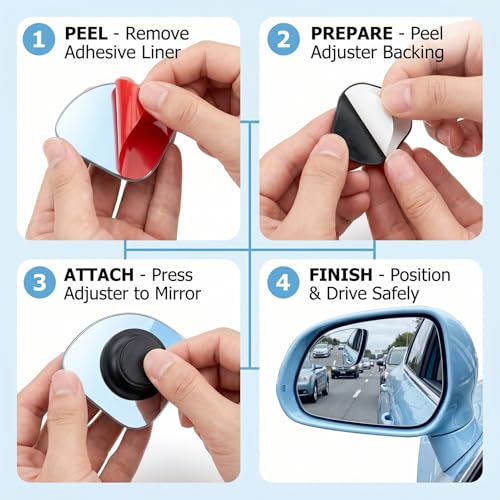 1 PEEL - Remove Adhesive Liner

2 PREPARE - Peel Adjuster Backing

3 ATTACH - Press Adjuster to Mirror

4 FINISH - Position & Drive Safely