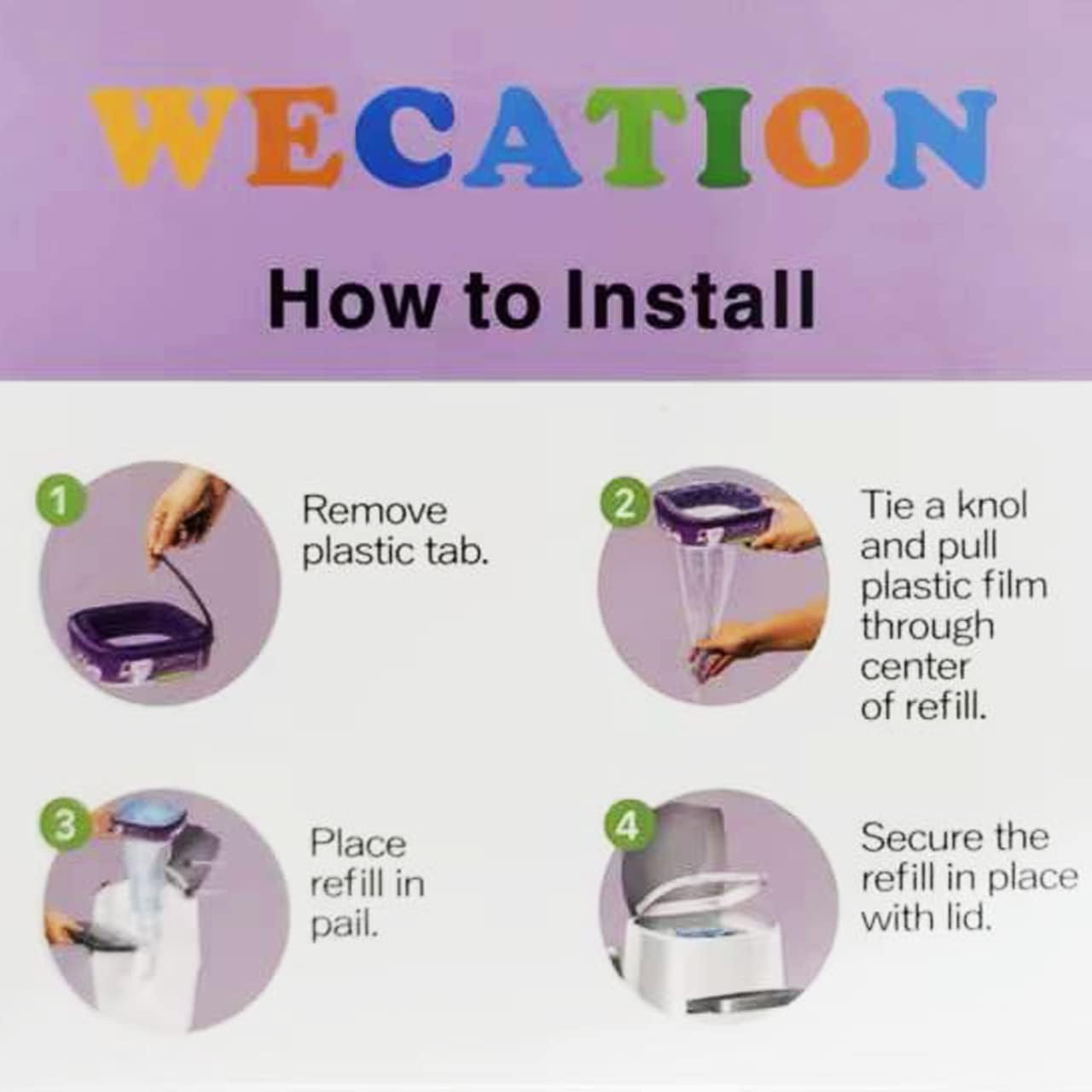 WECATION

How to Install

1

Remove plastic tab.

2

Tie a knol and pull plastic film through center of refill.

3

Place refill in pail.

4

Secure the refill in place with lid.