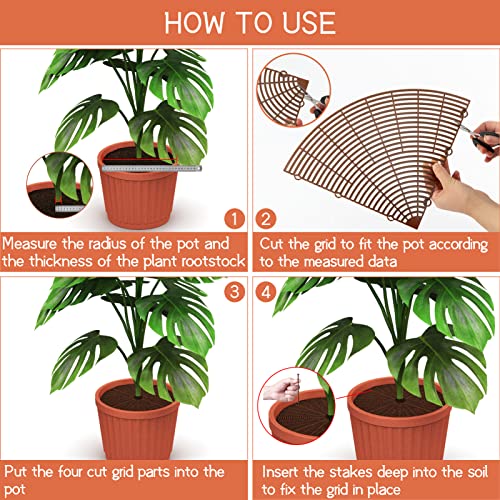 HOW TO USE

1

Measure the radius of the pot and the thickness of the plant rootstock

2

Cut the grid to fit the pot according to the measured data

3

Put the four cut grid parts into the pot

4

Insert the stakes deep into the soil to fix the grid in place