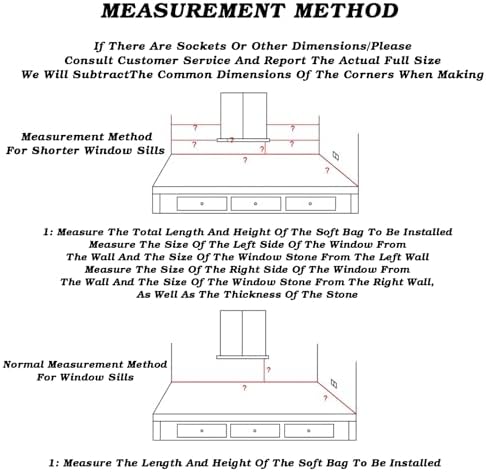 MEASUREMENT METHOD

If There Are Sockets Or Other Dimensions/Please Consult Customer Service And Report The Actual Full Size We Will SubtractThe Common Dimensions Of The Corners When Making

Measurement Method For Shorter Window Sills

?
?
?
?
?
?
?
?

1: Measure The Total Length And Height Of The Soft Bag To Be Installed Measure The Size Of The Left Side Of The Window From The Wall And The Size Of The Window Stone From The Left Wall Measure The Size Of The Right Side Of The Window From The Wall And The Size Of The Window Stone From The Right Wall, As Well As The Thickness Of The Stone

Normal Measurement Method For Window Sills

?
?
?

1: Measure The Length And Height Of The Soft Bag To Be Installed