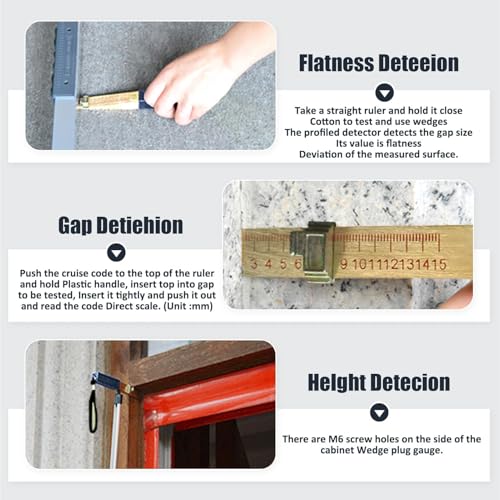 Flatness Deteeion

Take a straight ruler and hold it close Cotton to test and use wedges The profiled detector detects the gap size Its value is flatness Deviation of the measured surface.

Gap Detiehion

Push the cruise code to the top of the ruler and hold Plastic handle, insert top into gap to be tested, Insert it tightly and push it out and read the code Direct scale. (Unit :mm)

3 4 5 6 9 10 11 12 13 14 15

Helght Detecion

There are M6 screw holes on the side of the cabinet Wedge plug gauge.