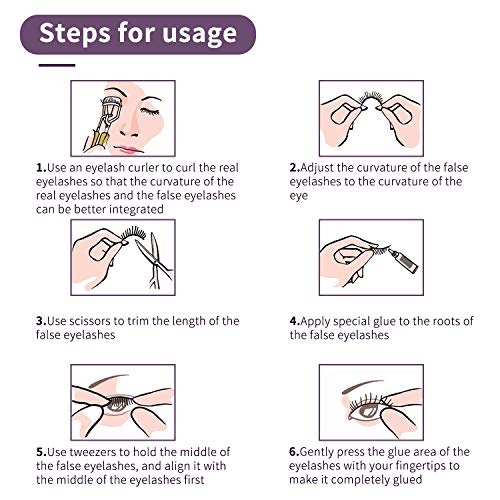 Steps for usage

1.Use an eyelash curler to curl the real eyelashes so that the curvature of the real eyelashes and the false eyelashes can be better integrated

2.Adjust the curvature of the false eyelashes to the curvature of the eye

3.Use scissors to trim the length of the false eyelashes

4.Apply special glue to the roots of the false eyelashes

5.Use tweezers to hold the middle of the false eyelashes, and align it with the middle of the eyelashes first

6.Gently press the glue area of the eyelashes with your fingertips to make it completely glued