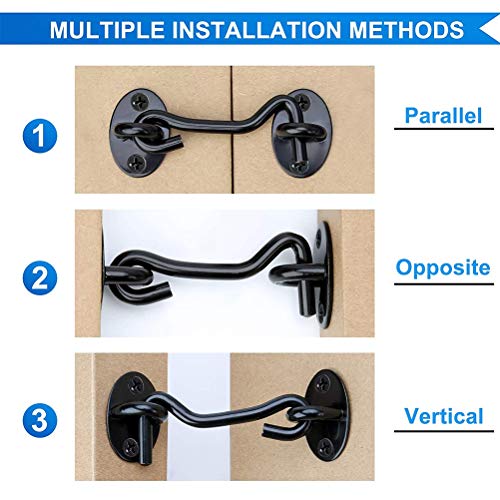 MULTIPLE INSTALLATION METHODS

1

Parallel

2

Opposite

3

Vertical