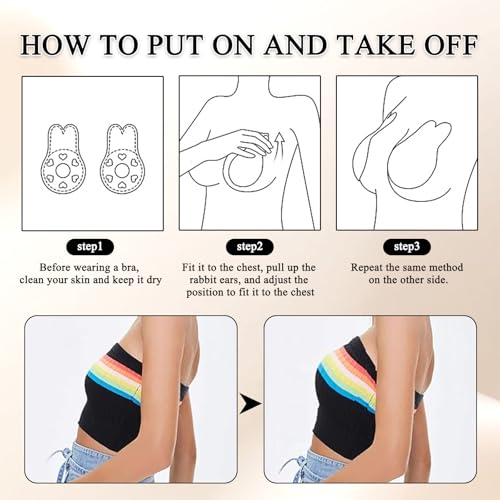 HOW TO PUT ON AND TAKE OFF

step1

Before wearing a bra, clean your skin and keep it dry

step2

Fit it to the chest, pull up the rabbit ears, and adjust the position to fit it to the chest

step3

Repeat the same method on the other side.