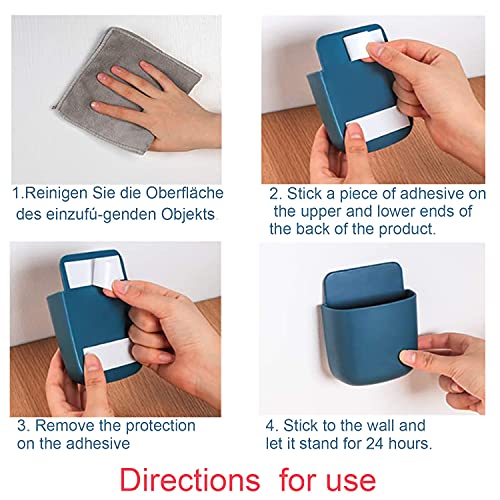 1.Reinigen Sie die Oberfläche des einzufú-genden Objekts.

2. Stick a piece of adhesive on the upper and lower ends of the back of the product.

3. Remove the protection on the adhesive

4. Stick to the wall and let it stand for 24 hours.

Directions for use