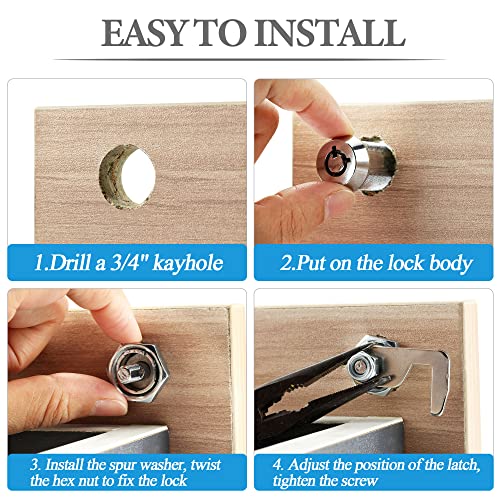 EASY TO INSTALL

1.Drill a 3/4" kayhole

2.Put on the lock body

3. Install the spur washer, twist the hex nut to fix the lock

4. Adjust the position of the latch, tighten the screw