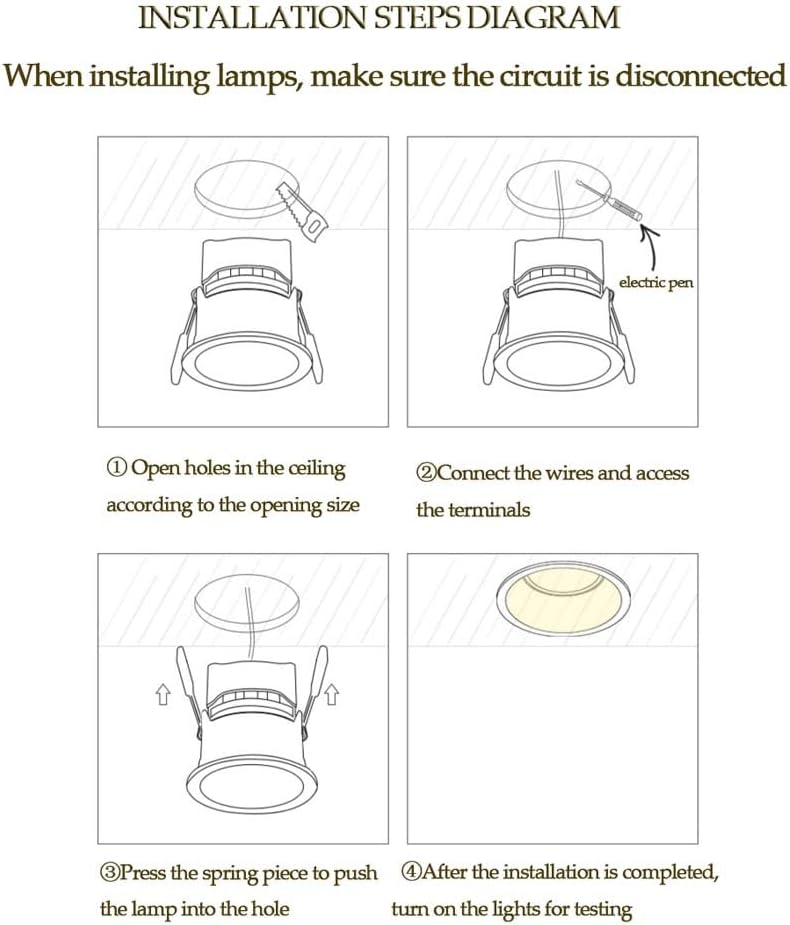 INSTALLATION STEPS DIAGRAM

When installing lamps, make sure the circuit is disconnected

electric pen

① Open holes in the ceiling according to the opening size

②Connect the wires and access the terminals

③Press the spring piece to push the lamp into the hole

④After the installation is completed, turn on the lights for testing