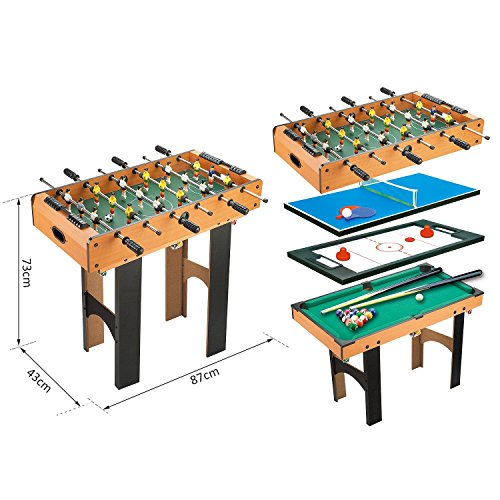 73cm

43cm

87cm