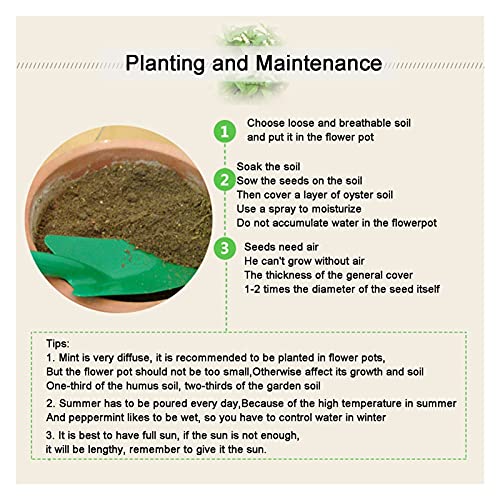 Planting and Maintenance

1 Choose loose and breathable soil and put it in the flower pot

2 Soak the soil
Sow the seeds on the soil
Then cover a layer of oyster soil
Use a spray to moisturize
Do not accumulate water in the flowerpot

3 Seeds need air
He can't grow without air
The thickness of the general cover
1-2 times the diameter of the seed itself

Tips:
1. Mint is very diffuse, it is recommended to be planted in flower pots,
But the flower pot should not be too small,Otherwise affect its growth and soil
One-third of the humus soil, two-thirds of the garden soil

2. Summer has to be poured every day,Because of the high temperature in summer
And peppermint likes to be wet, so you have to control water in winter

3. It is best to have full sun, if the sun is not enough,
it will be lengthy, remember to give it the sun.