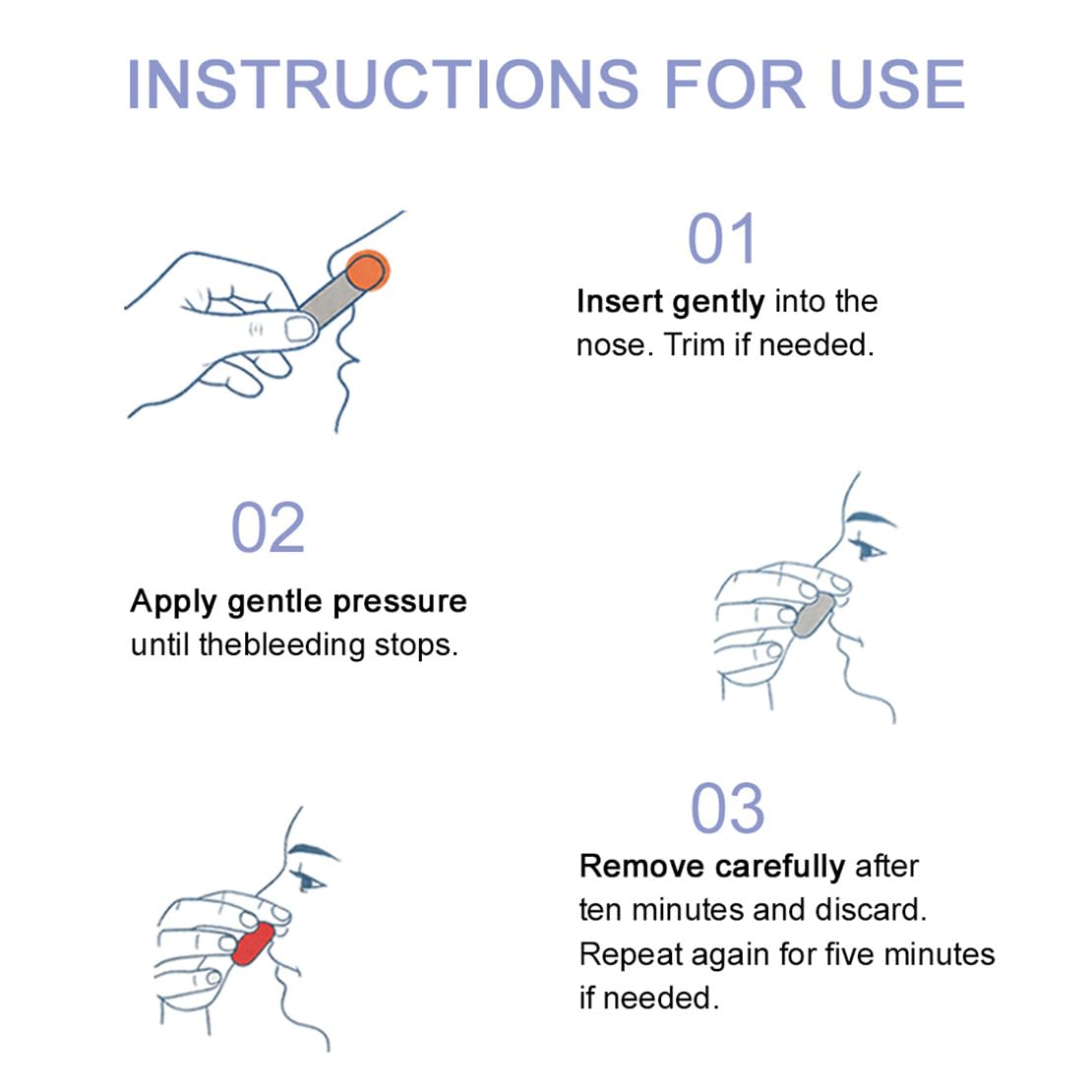 INSTRUCTIONS FOR USE

01

Insert gently into the nose. Trim if needed.

02

Apply gentle pressure until thebleeding stops.

03

Remove carefully after ten minutes and discard. Repeat again for five minutes if needed.