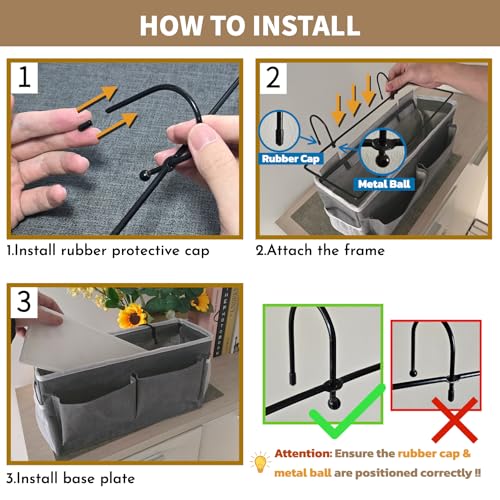 HOW TO INSTALL

1

1.Install rubber protective cap

2

Rubber Cap

Metal Ball

2.Attach the frame

3

3.Install base plate

Attention: Ensure the rubber cap & metal ball are positioned correctly !!