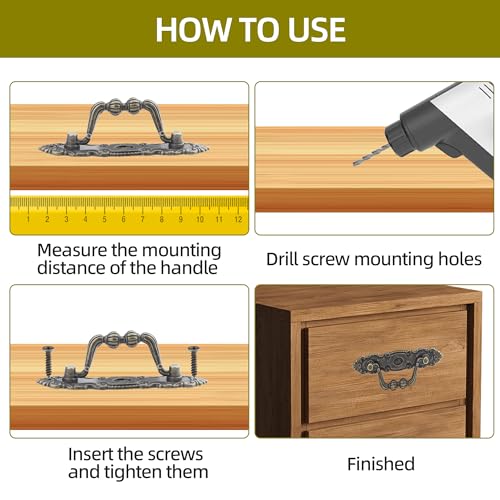 HOW TO USE

1 2 3 4 5 6 7 8 9 10 11 12

Measure the mounting distance of the handle

Drill screw mounting holes

Insert the screws and tighten them

Finished