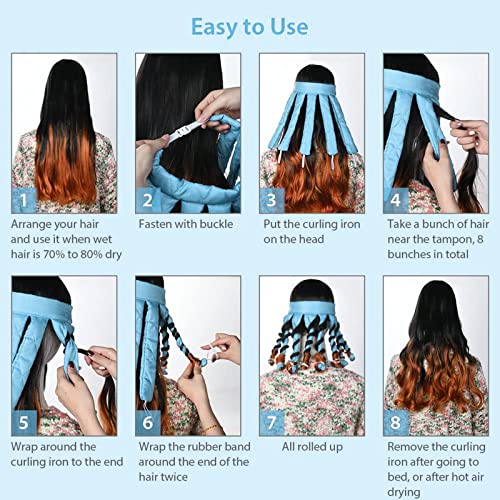 Easy to Use

1
Arrange your hair and use it when wet hair is 70% to 80% dry

2
Fasten with buckle

3
Put the curling iron on the head

4
Take a bunch of hair near the tampon, 8 bunches in total

5
Wrap around the curling iron to the end

6
Wrap the rubber band around the end of the hair twice

7
All rolled up

8
Remove the curling iron after going to bed, or after hot air drying