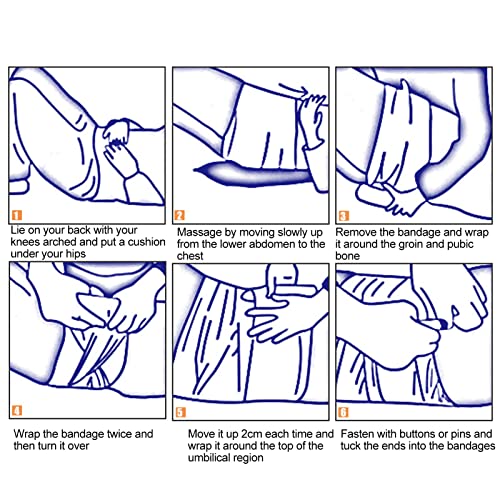 1
Lie on your back with your knees arched and put a cushion under your hips

2
Massage by moving slowly up from the lower abdomen to the chest

3
Remove the bandage and wrap it around the groin and pubic bone

4
Wrap the bandage twice and then turn it over

5
Move it up 2cm each time and wrap it around the top of the umbilical region

6
Fasten with buttons or pins and tuck the ends into the bandages